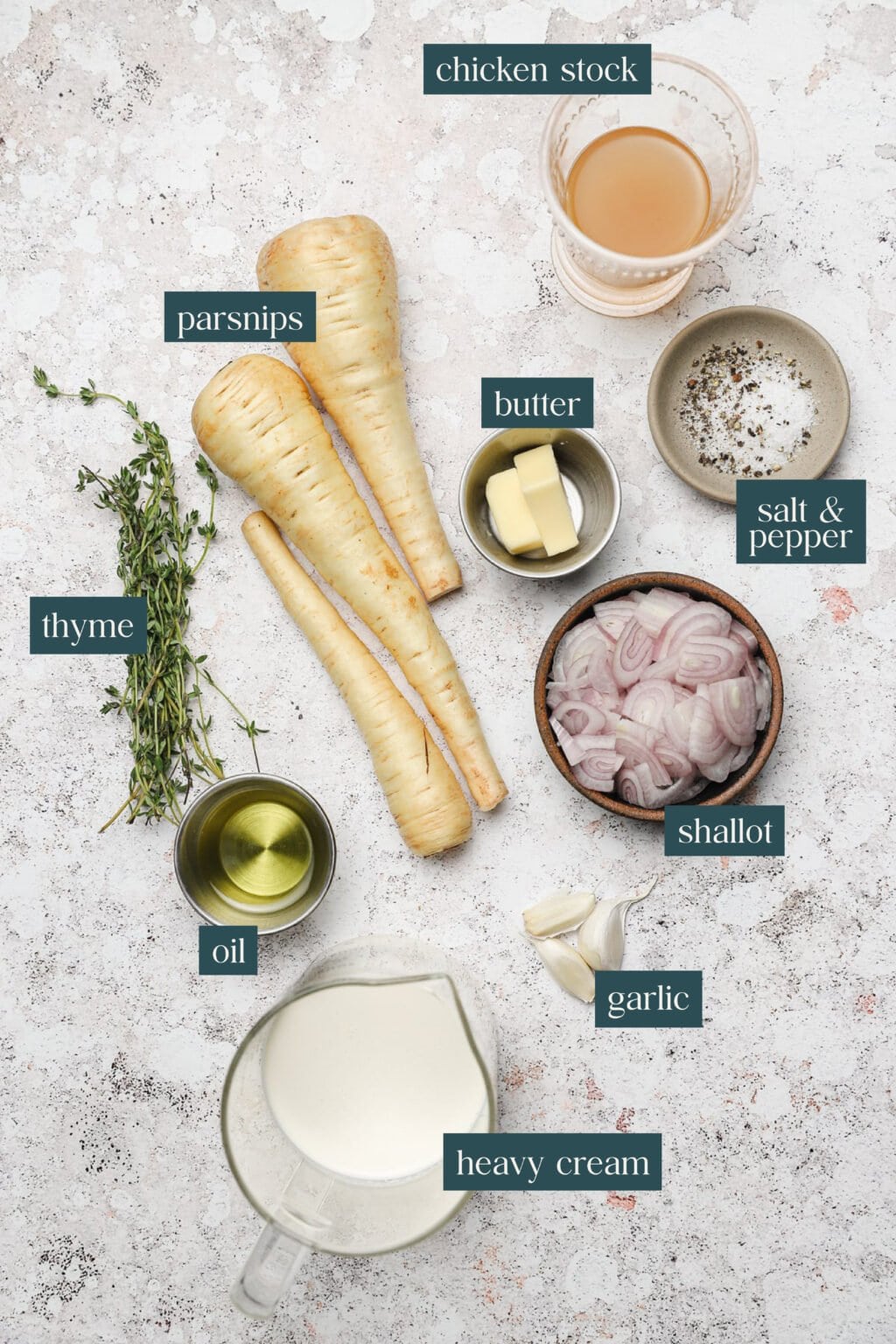 chicken stock

parsnips

butter

salt & pepper

thyme

shallot

oil

garlic

heavy cream