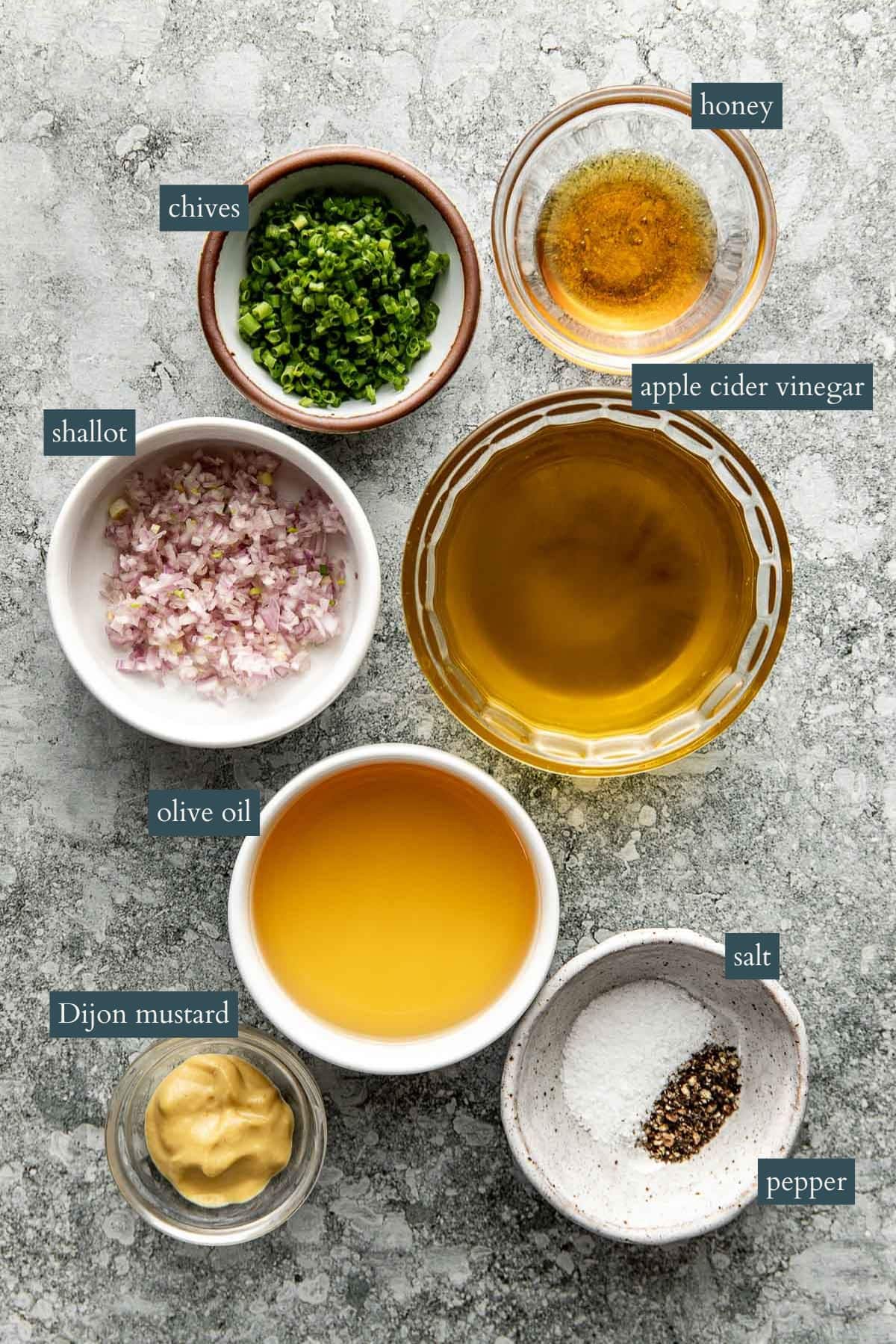 honey

chives

apple cider vinegar

shallot

olive oil

salt

Dijon mustard

pepper