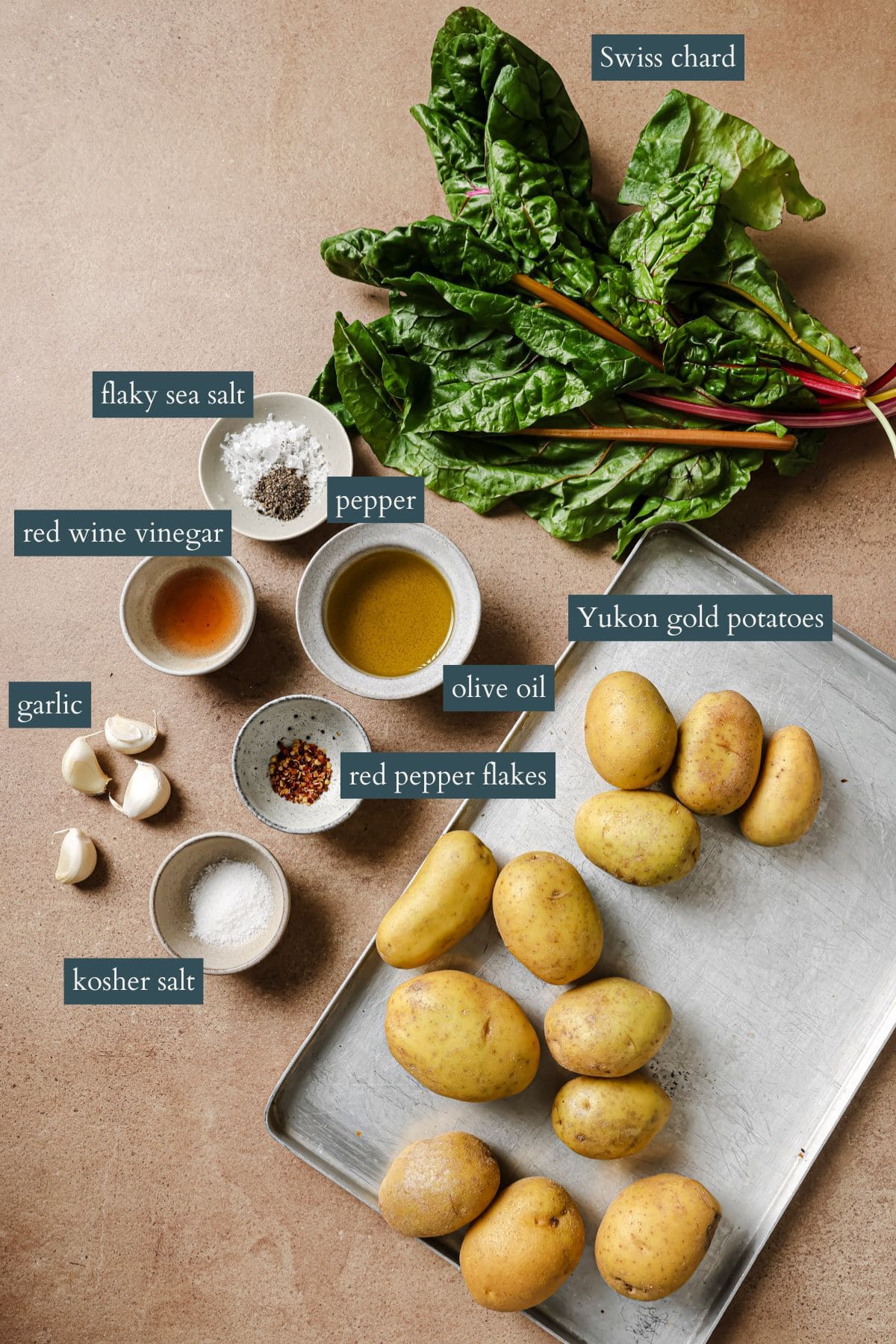 Swiss chard

flaky sea salt

pepper

red wine vinegar

Yukon gold potatoes

olive oil

garlic

red pepper flakes

kosher salt